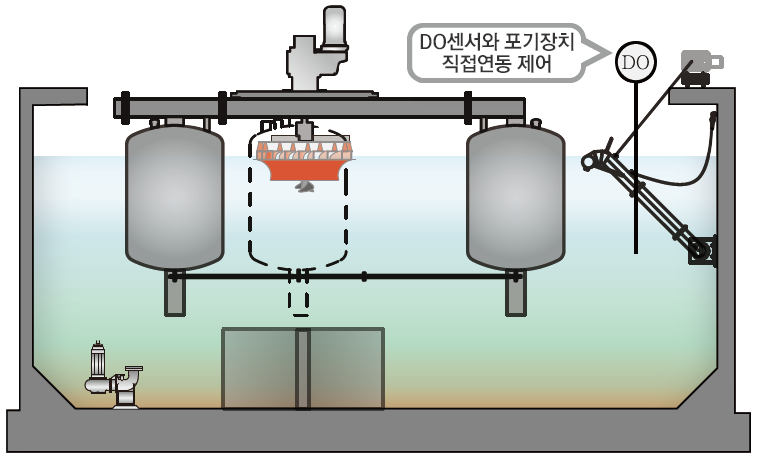 DO센서와 포기장치
직접연동 제어

DO